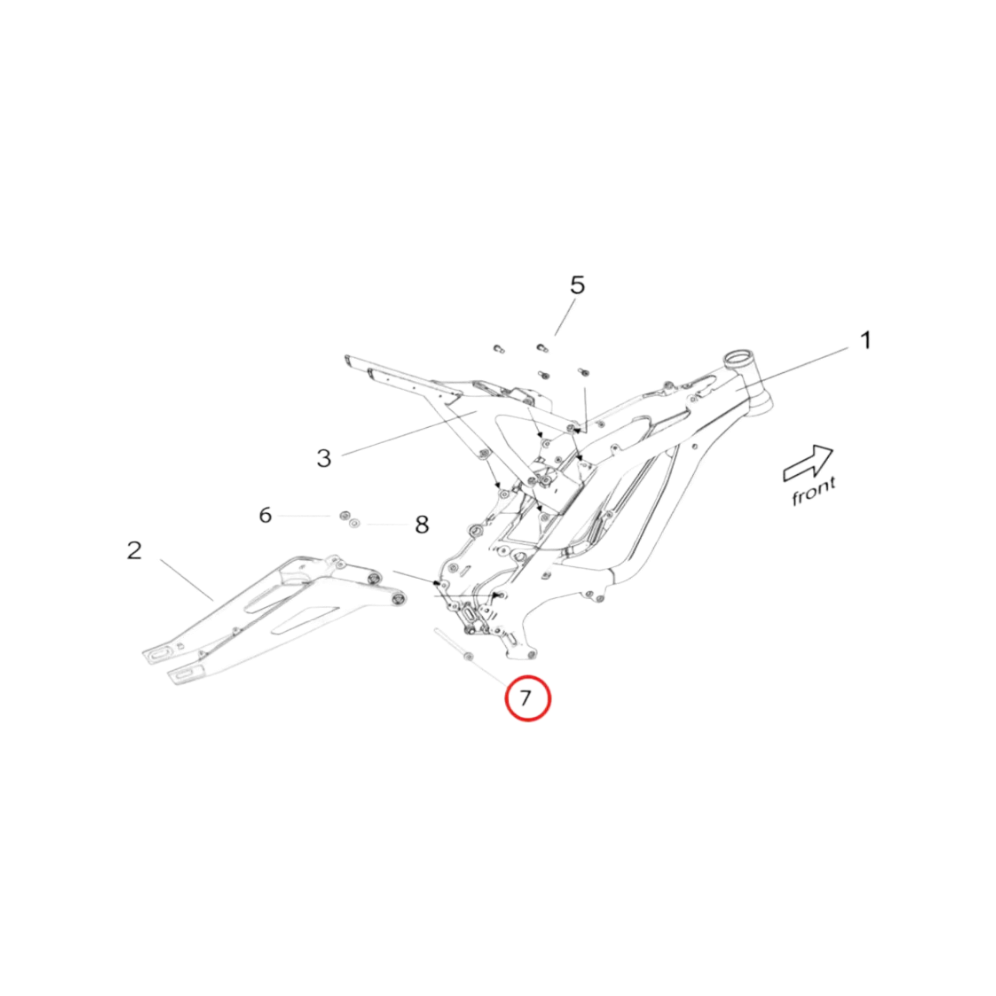 5
1
3
front
6
8
2
7